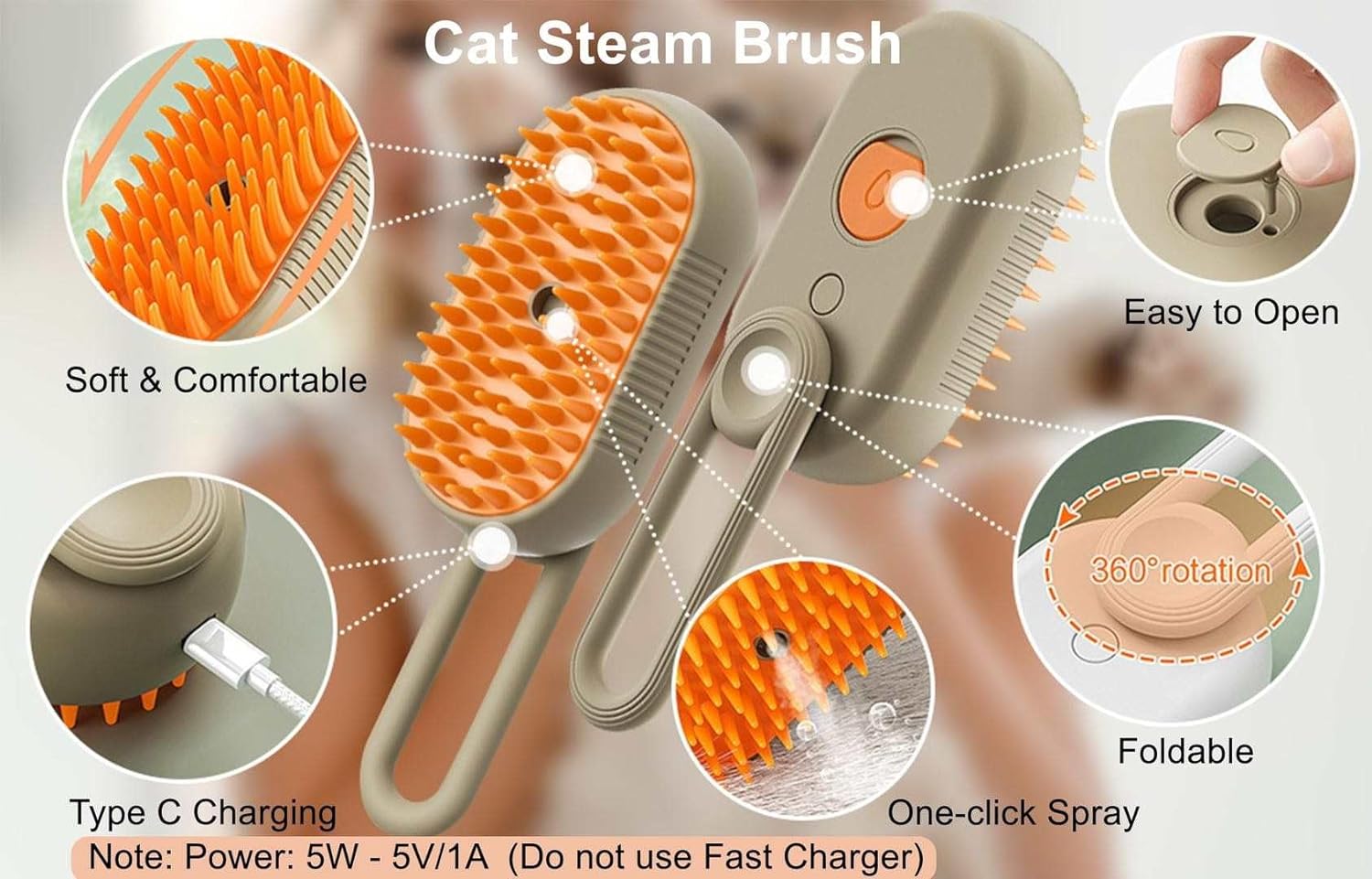 Cat Steam Brush

Soft & Comfortable

Easy to Open

360°rotation

Foldable

Type C Charging

One-click Spray

Note: Power: 5W - 5V/1A (Do not use Fast Charger)