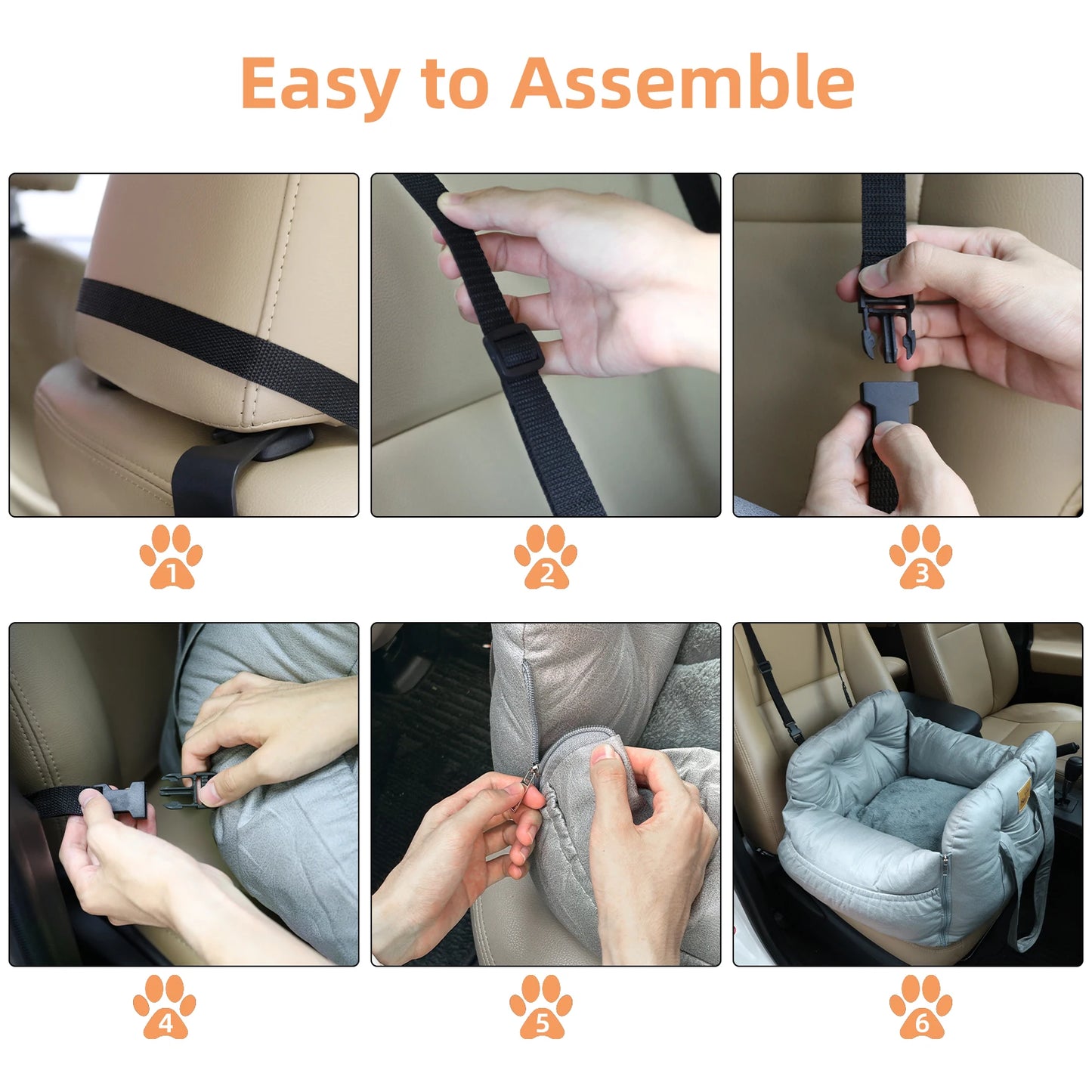 Easy to Assemble

1

2

3

4

5

6